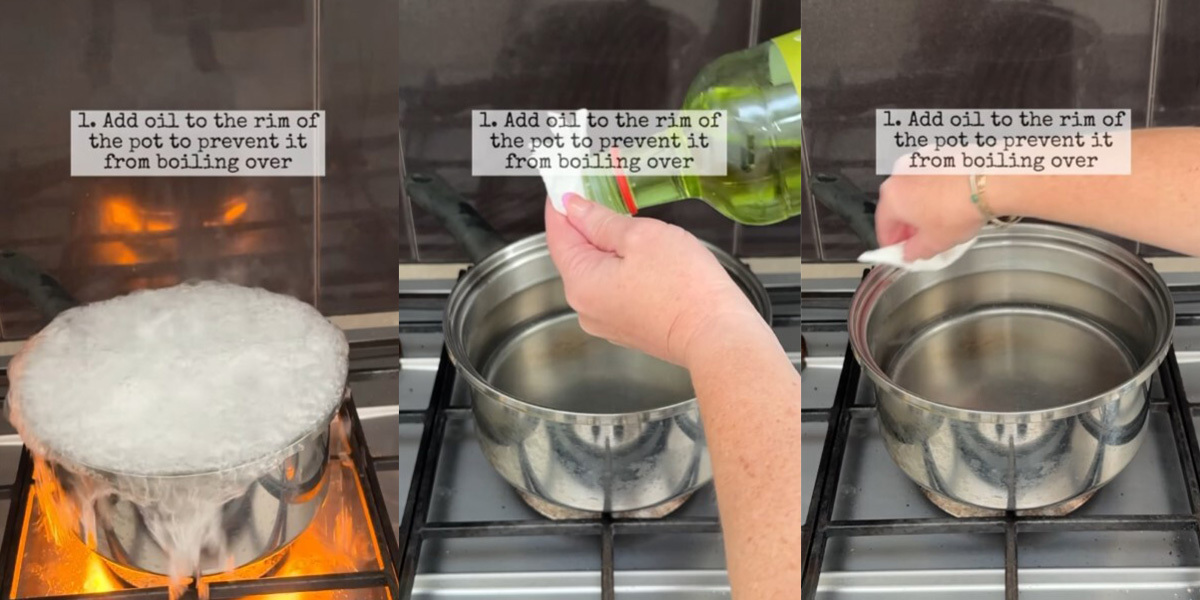 1. Add oil to the rim of the pot to prevent it from boiling over

1. Add oil to the rim of the pot to prevent it from boiling over

1. Add oil to the rim of the pot to prevent it from boiling over